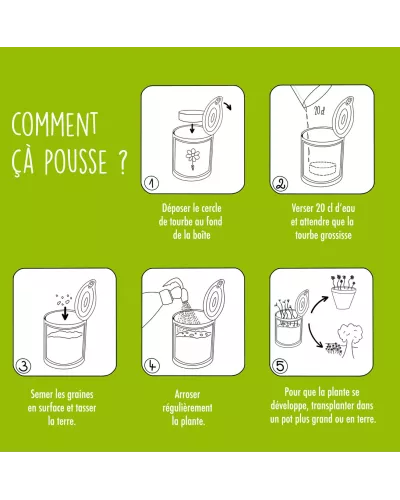 COMMENT ÇÀ POUSSE ?

1

Déposer le cercle de tourbe au fond de la boîte

20 cl

2

Verser 20 cl d'eau et attendre que la tourbe grossisse

3

Semer les graines en surface et tasser la terre.

4

Arroser régulièrement la plante.

5

Pour que la plante se développe, transplanter dans un pot plus grand ou en terre.