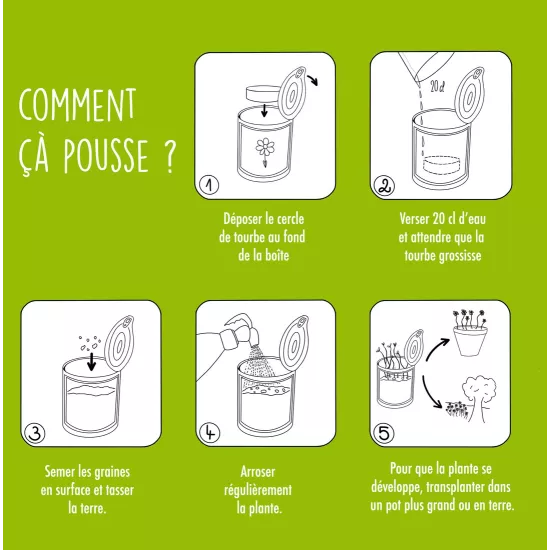 COMMENT ÇÀ POUSSE ?

1

Déposer le cercle de tourbe au fond de la boîte

20 cl

2

Verser 20 cl d'eau et attendre que la tourbe grossisse

3

Semer les graines en surface et tasser la terre.

4

Arroser régulièrement la plante.

5

Pour que la plante se développe, transplanter dans un pot plus grand ou en terre.